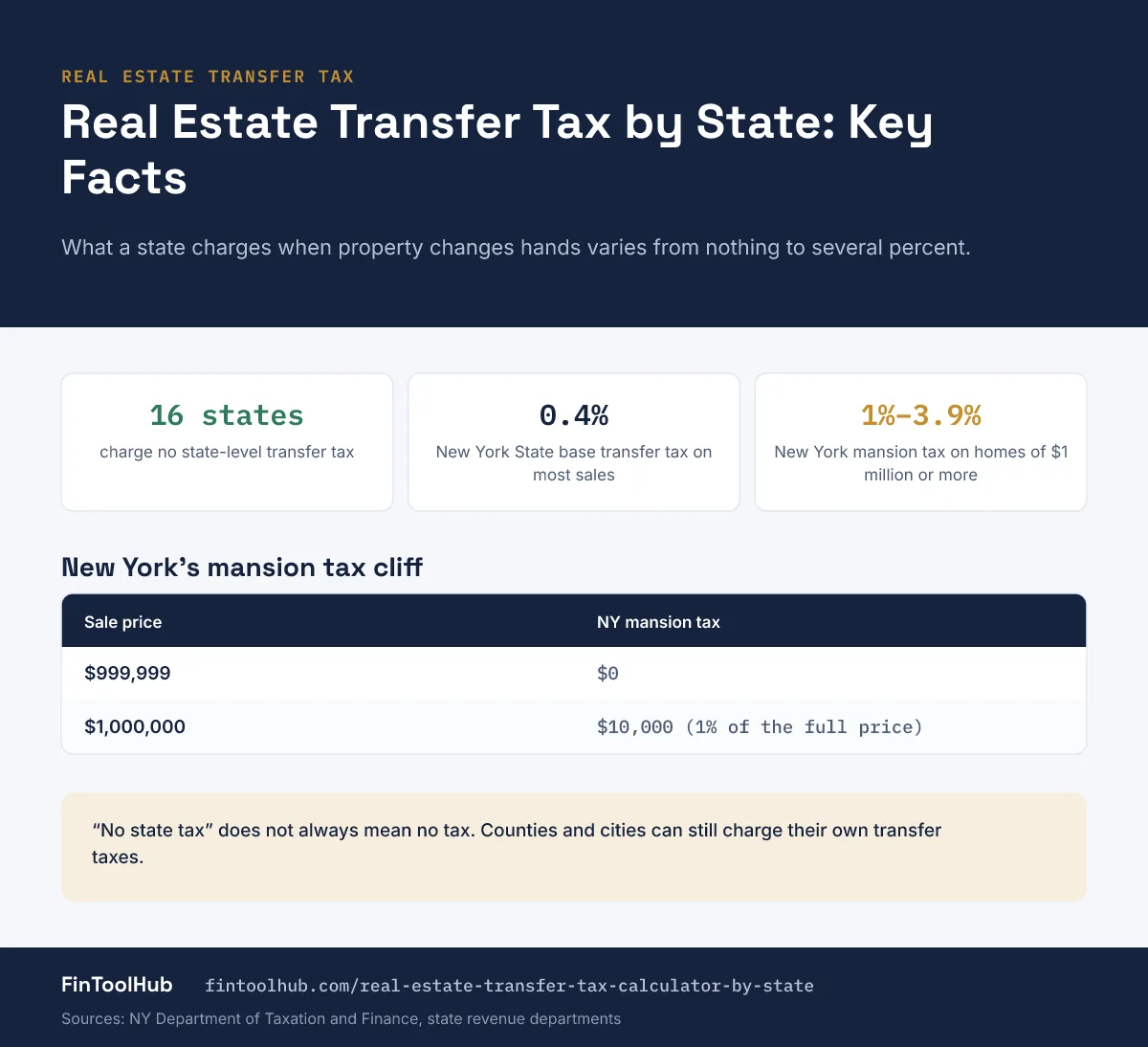 REAL ESTATE TRANSFER TAX

Real Estate Transfer Tax by State: Key Facts

What a state charges when property changes hands varies from nothing to several percent.

16 states
charge no state-level transfer tax

0.4%
New York State base transfer tax on most sales

1%–3.9%
New York mansion tax on homes of $1 million or more

New York's mansion tax cliff

| Sale price | NY mansion tax |
|---|---|
| $999,999 | $0 |
| $1,000,000 | $10,000 (1% of the full price) |

"No state tax" does not always mean no tax. Counties and cities can still charge their own transfer taxes.

FinToolHub fintoolhub.com/real-estate-transfer-tax-calculator-by-state

Sources: NY Department of Taxation and Finance, state revenue departments